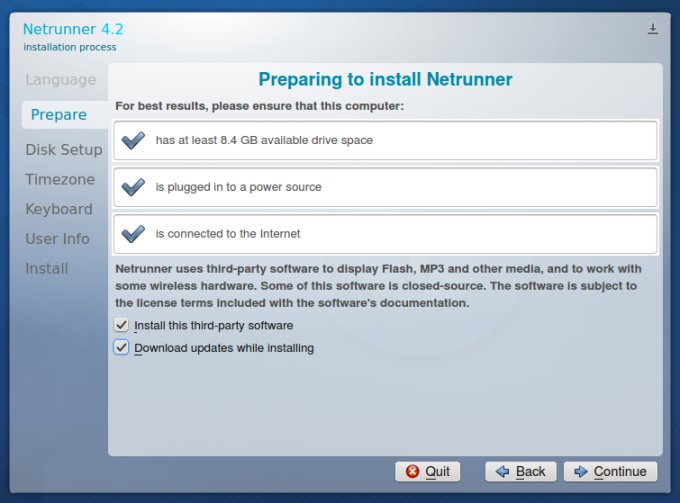 Netrunner 4.2
installation process

Language
Prepare
Disk Setup
Timezone
Keyboard
User Info
Install

Preparing to install Netrunner

For best results, please ensure that this computer:

has at least 8.4 GB available drive space

is plugged in to a power source

is connected to the Internet

Netrunner uses third-party software to display Flash, MP3 and other media, and to work with some wireless hardware. Some of this software is closed-source. The software is subject to the license terms included with the software's documentation.

Install this third-party software

Download updates while installing

Quit
Back
Continue